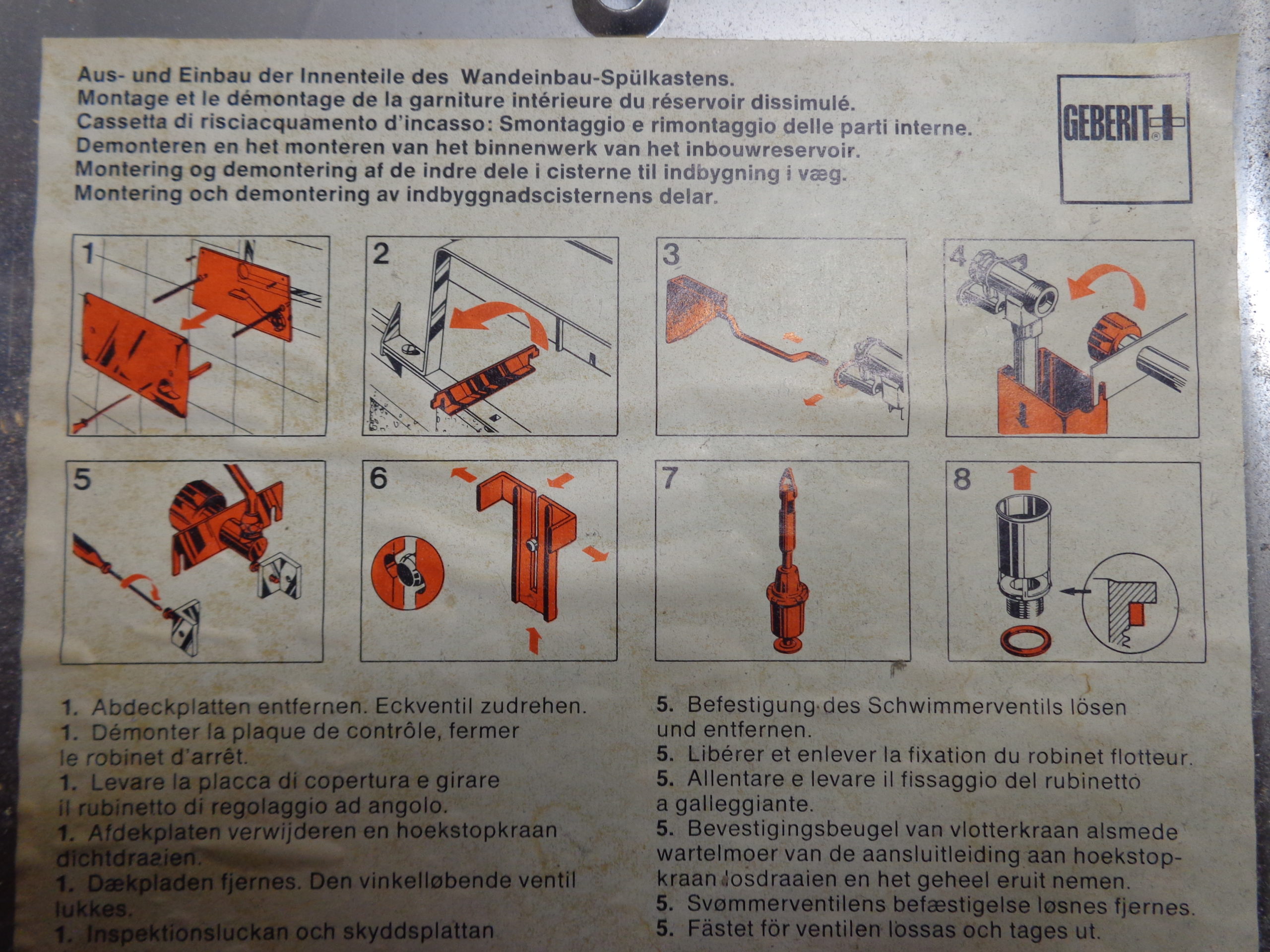 Aus- und Einbau der Innenteile des Wandeinbau-Spülkastens.
Montage et le démontage de la garniture intérieure du réservoir dissimulé.
Cassetta di risciacquamento d'incasso: Smontaggio e rimontaggio delle parti interne.
Demonteren en het monteren van het binnenwerk van het inbouwreservoir.
Montering og demontering af de indre dele i cisterne til indbygning i væg.
Montering och demontering av indbyggnadscisternens delar.

GEBERIT

1

2

3

4

5

6

7

8

1. Abdeckplatten entfernen. Eckventil zudrehen.
1. Démonter la plaque de contrôle, fermer le robinet d'arrêt.
1. Levare la placca di copertura e girare il rubinetto di regolaggio ad angolo.
1. Afdekplaten verwijderen en hoekstopkraan dichtdraaien.
1. Dækpladen fjernes. Den vinkelløbende ventil lukkes.
1. Inspektionsluckan och skyddsplattan

5. Befestigung des Schwimmerventils lösen und entfernen.
5. Libérer et enlever la fixation du robinet flotteur.
5. Allentare e levare il fissaggio del rubinetto a galleggiante.
5. Bevestigingsbeugel van vlotterkraan alsmede wartelmoer van de aansluitleiding aan hoekstopkraan losdraaien en het geheel eruit nemen.
5. Svømmerventilens befæstigelse løsnes fjernes.
5. Fästet för ventilen lossas och tages ut.